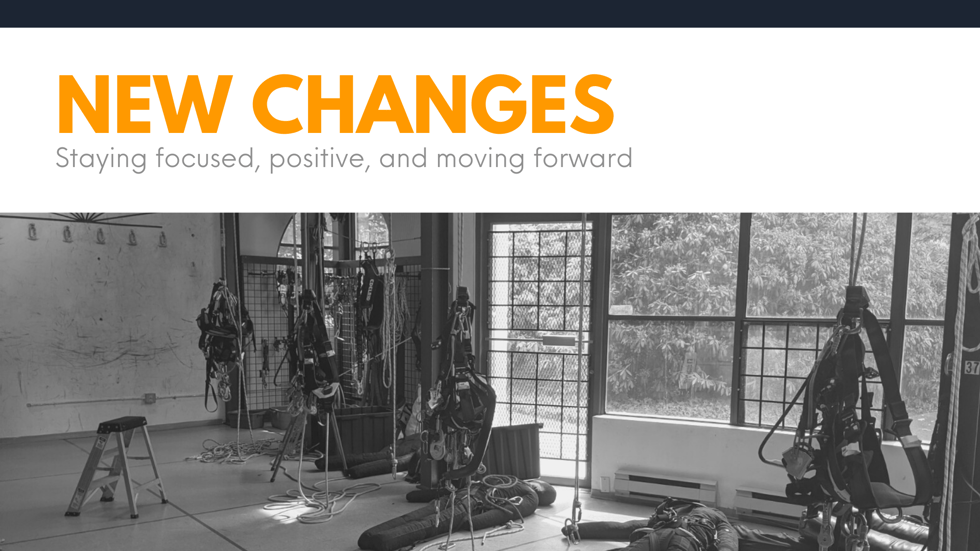 NEW CHANGES
Staying focused, positive, and moving forward

37