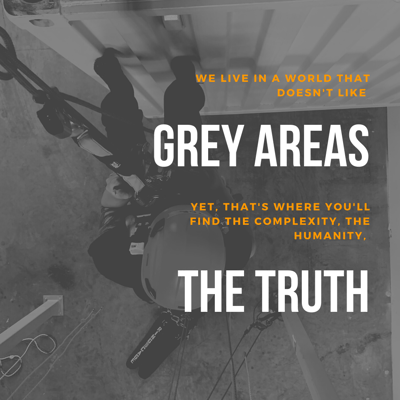 WE LIVE IN A WORLD THAT DOESN'T LIKE

GREY AREAS

YET, THAT'S WHERE YOU'LL FIND THE COMPLEXITY, THE HUMANITY,

THE TRUTH