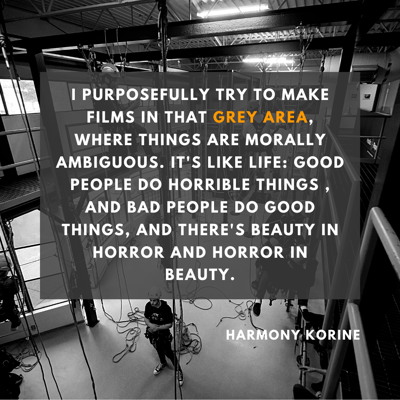 I PURPOSEFULLY TRY TO MAKE FILMS IN THAT GREY AREA, WHERE THINGS ARE MORALLY AMBIGUOUS. IT'S LIKE LIFE: GOOD PEOPLE DO HORRIBLE THINGS , AND BAD PEOPLE DO GOOD THINGS, AND THERE'S BEAUTY IN HORROR AND HORROR IN BEAUTY.

HARMONY KORINE