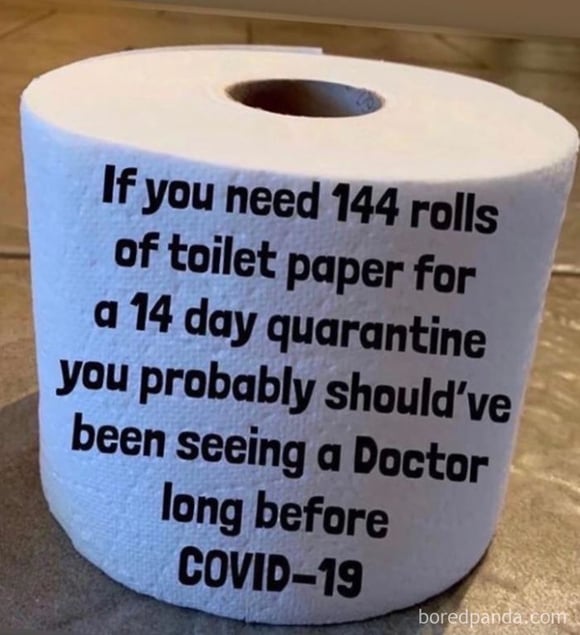 If you need 144 rolls of toilet paper for a 14 day quarantine you probably should've been seeing a Doctor long before COVID-19

boredpanda.com